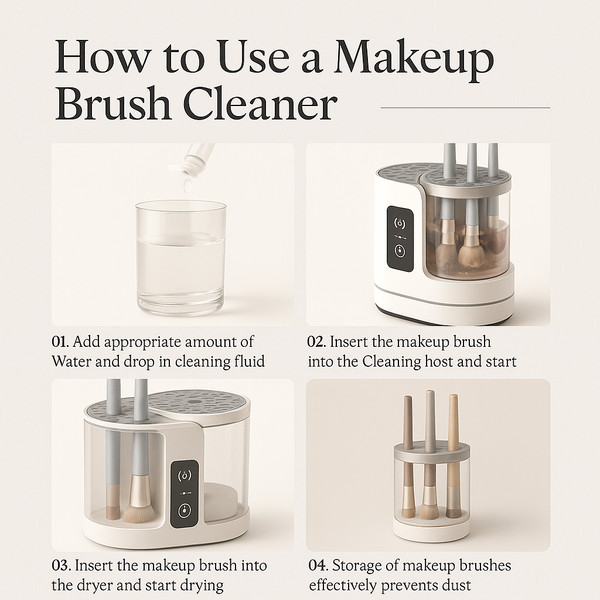 How to Use a Makeup Brush Cleaner

01. Add appropriate amount of Water and drop in cleaning fluid

02. Insert the makeup brush into the Cleaning host and start

03. Insert the makeup brush into the dryer and start drying

04. Storage of makeup brushes effectively prevents dust