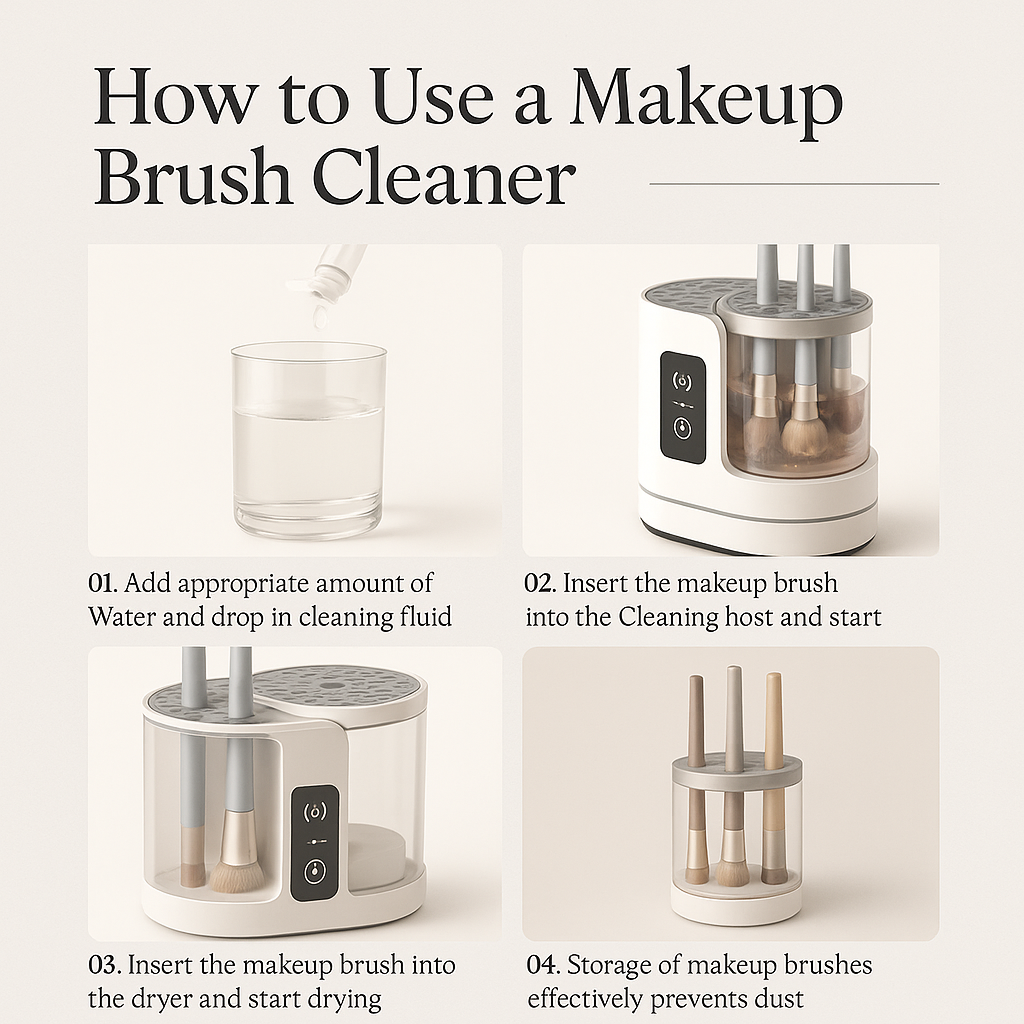 How to Use a Makeup Brush Cleaner

01. Add appropriate amount of Water and drop in cleaning fluid

02. Insert the makeup brush into the Cleaning host and start

03. Insert the makeup brush into the dryer and start drying

04. Storage of makeup brushes effectively prevents dust